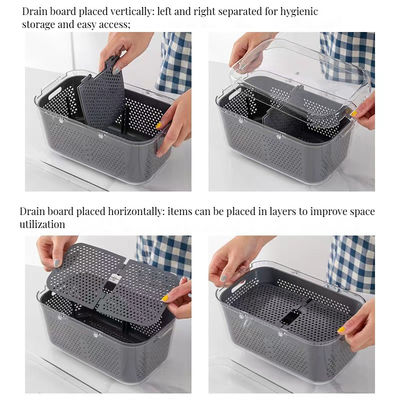 Drain board placed vertically: left and right separated for hygienic storage and easy access;

Drain board placed horizontally: items can be placed in layers to improve space utilization